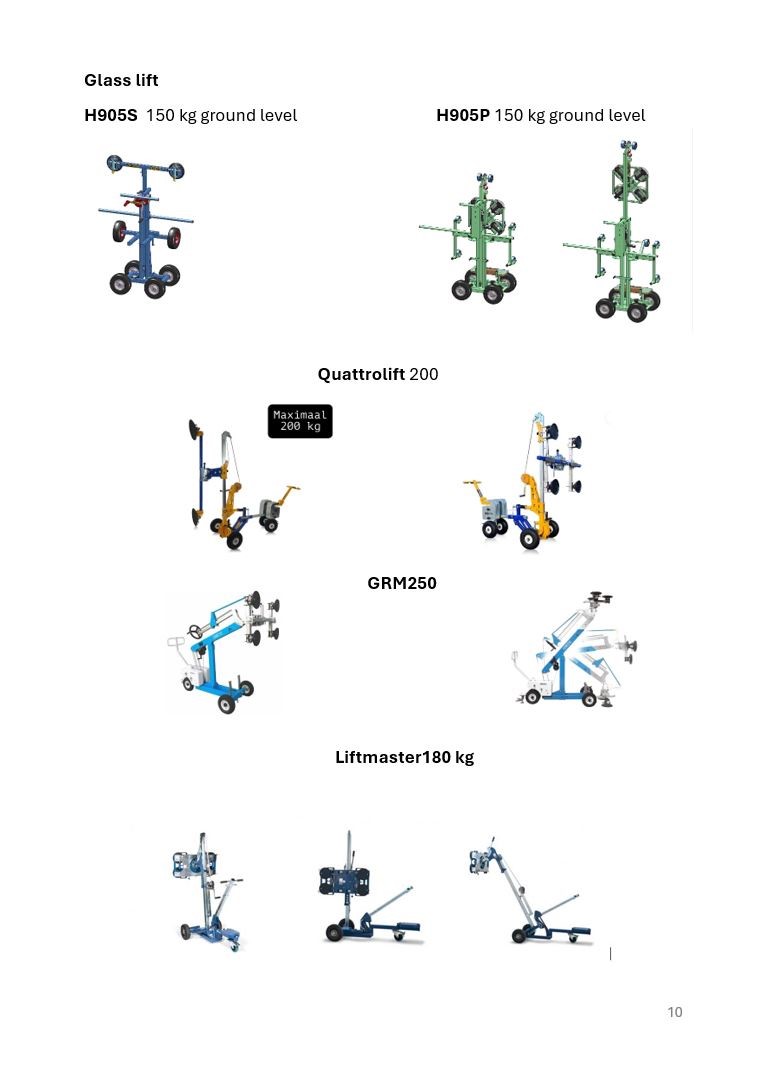 Glass lift

H905S 150 kg ground level

H905P 150 kg ground level

Quattrolift 200

Maximaal 200 kg

GRM250

Liftmaster180 kg

10